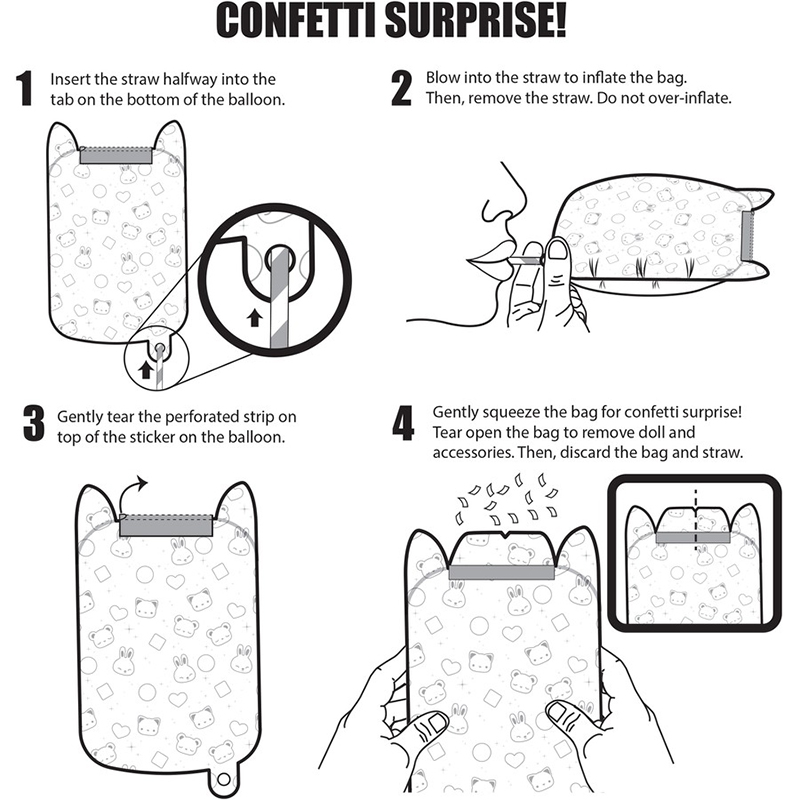 CONFETTI SURPRISE!

1 Insert the straw halfway into the tab on the bottom of the balloon.

2 Blow into the straw to inflate the bag. Then, remove the straw. Do not over-inflate.

3 Gently tear the perforated strip on top of the sticker on the balloon.

4 Gently squeeze the bag for confetti surprise! Tear open the bag to remove doll and accessories. Then, discard the bag and straw.